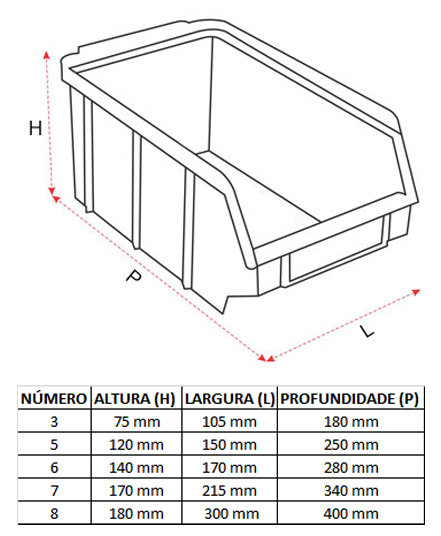 H

P

L

| NÚMERO | ALTURA (H) | LARGURA (L) | PROFUNDIDADE (P) |
|---|---|---|---|
| 3 | 75 mm | 105 mm | 180 mm |
| 5 | 120 mm | 150 mm | 250 mm |
| 6 | 140 mm | 170 mm | 280 mm |
| 7 | 170 mm | 215 mm | 340 mm |
| 8 | 180 mm | 300 mm | 400 mm |